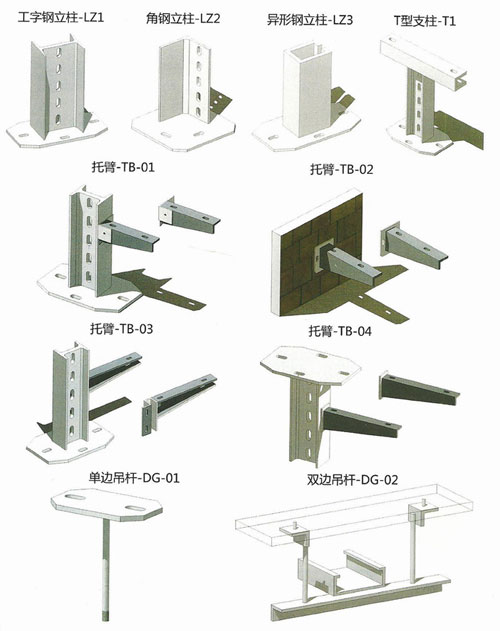 工字钢立柱-LZ1

角钢立柱-LZ2

异形钢立柱-LZ3

T型支柱-T1

托臂-TB-01

托臂-TB-02

托臂-TB-03

托臂-TB-04

单边吊杆-DG-01

双边吊杆-DG-02